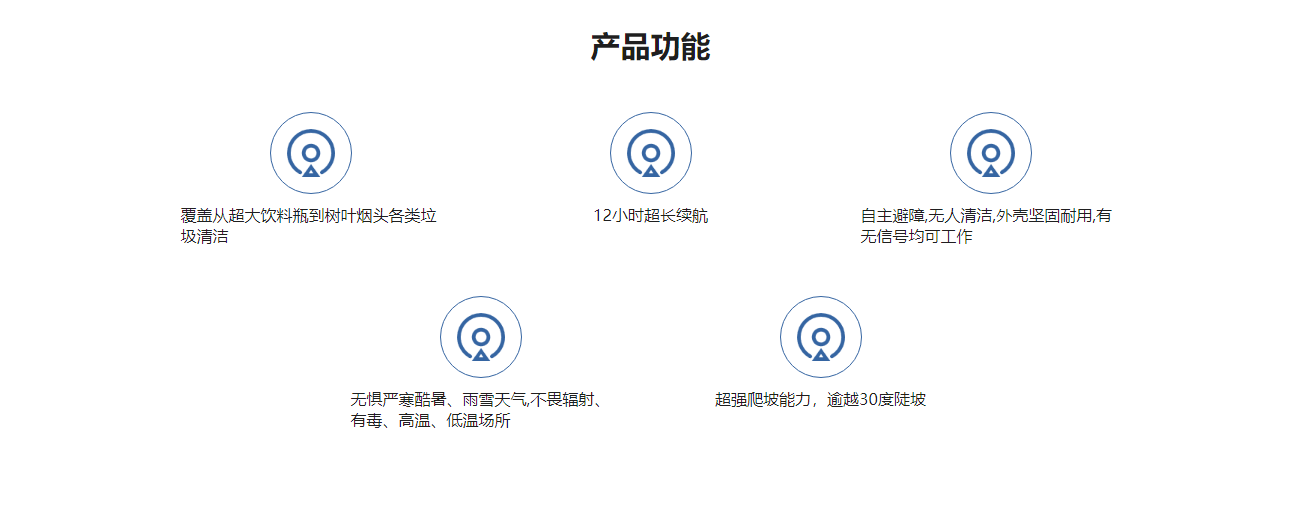 产品功能

覆盖从超大饮料瓶到树叶烟头各类垃圾清洁

12小时超长续航

自主避障,无人清洁,外壳坚固耐用,有无信号均可工作

无惧严寒酷暑、雨雪天气,不畏辐射、有毒、高温、低温场所

超强爬坡能力，逾越30度陡坡